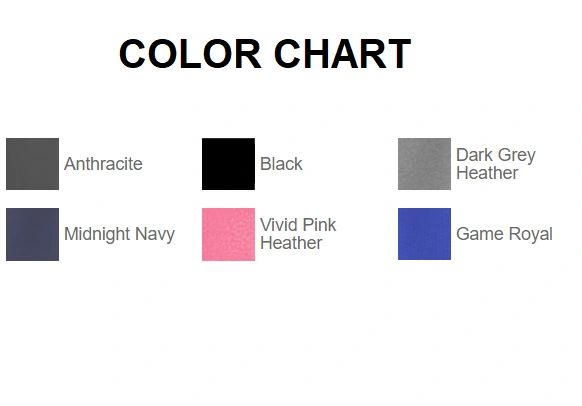 COLOR CHART

Anthracite

Black

Dark Grey Heather

Midnight Navy

Vivid Pink Heather

Game Royal