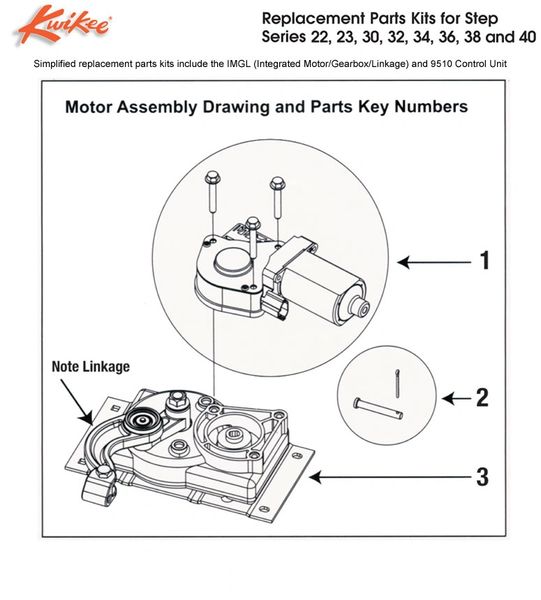 Kwikee

Replacement Parts Kits for Step Series 22, 23, 30, 32, 34, 36, 38 and 40

Simplified replacement parts kits include the IMGL (Integrated Motor/Gearbox/Linkage) and 9510 Control Unit

Motor Assembly Drawing and Parts Key Numbers

1

Note Linkage

2

3