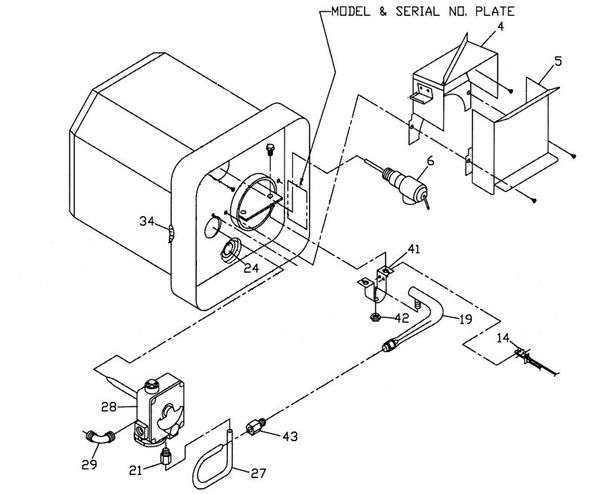 MODEL & SERIAL NO. PLATE
4
5
6
34
24
41
42
19
14
28
43
29
21
27