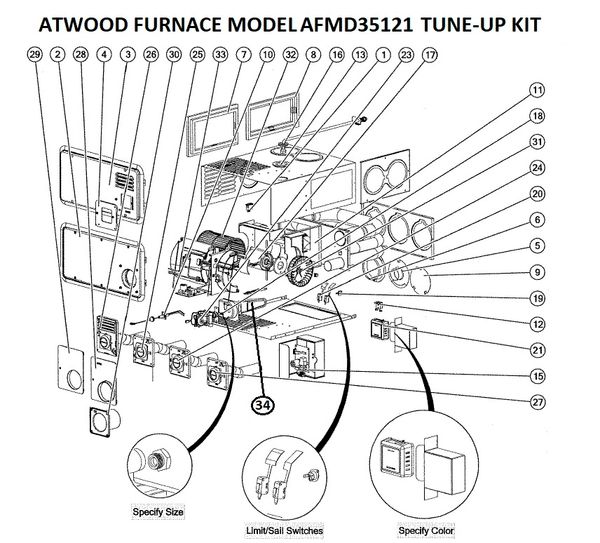 ATWOOD FURNACE MODEL AFMD35121 TUNE-UP KIT

29 2 28 4 3 26 30 25 33 7 10 32 8 16 13 1 23 17

11
18
31
24
20
6
5
9
19
12
21
15
27

34

Specify Size

Limit/Sail Switches

Specify Color