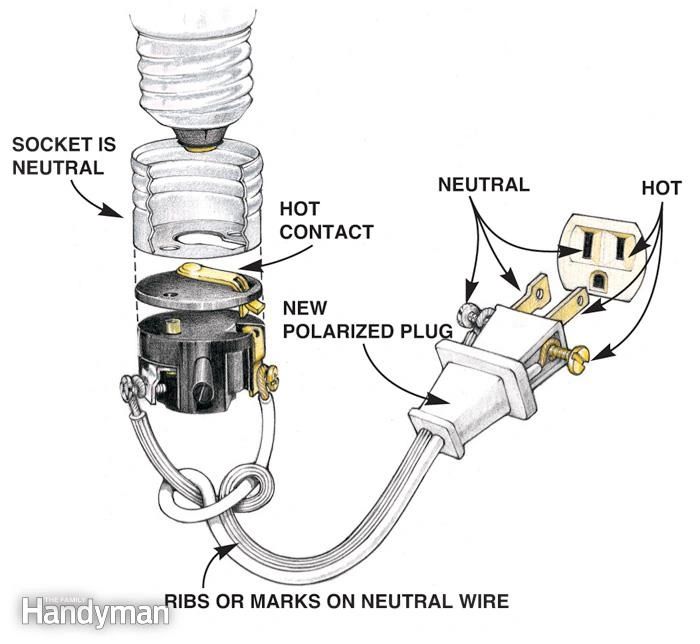 SOCKET IS NEUTRAL

HOT CONTACT

NEUTRAL

HOT

NEW POLARIZED PLUG

RIBS OR MARKS ON NEUTRAL WIRE

THE FAMILY Handyman