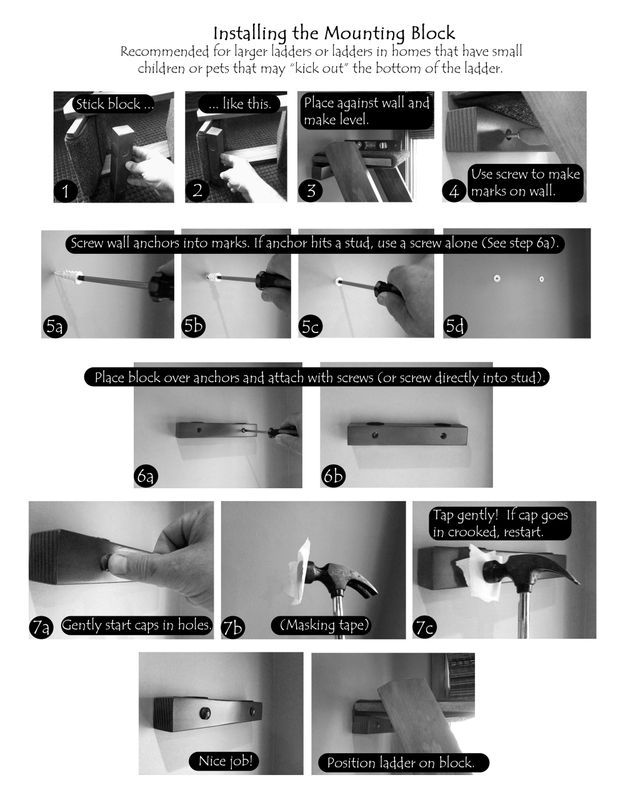 Installing the Mounting Block
Recommended for larger ladders or ladders in homes that have small children or pets that may "kick out" the bottom of the ladder.

Stick block ...
1

... like this.
2

Place against wall and make level.
3

4
Use screw to make marks on wall.

Screw wall anchors into marks. If anchor hits a stud, use a screw alone (See step 6a).

5a

5b

5c

5d

Place block over anchors and attach with screws (or screw directly into stud).

6a

6b

7a
Gently start caps in holes.

7b
(Masking tape)

Tap gently! If cap goes in crooked, restart.
7c

Nice job!

Position ladder on block.