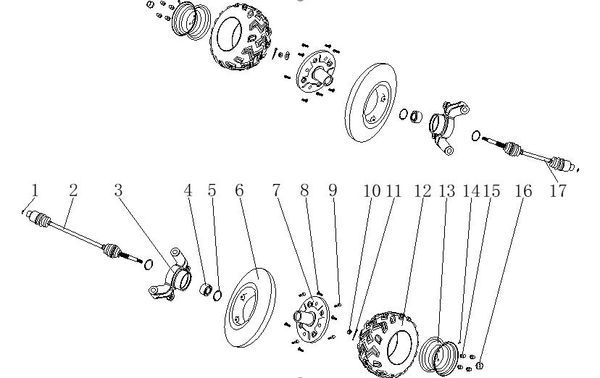 1 2 3 4 5 6 7 8 9 10 11 12 13 14 15 16 17