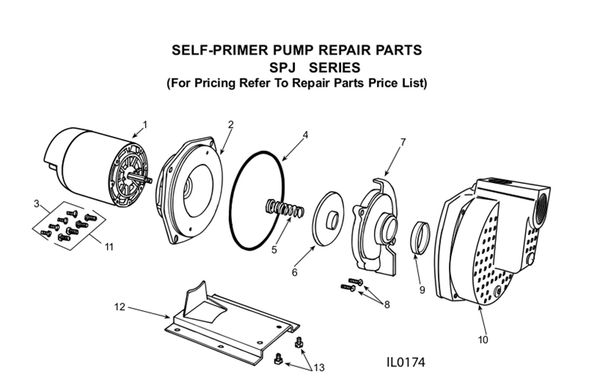 SELF-PRIMER PUMP REPAIR PARTS
SPJ SERIES
(For Pricing Refer To Repair Parts Price List)

1
2
4
7
3
11
5
6
8
9
10
12
13
IL0174