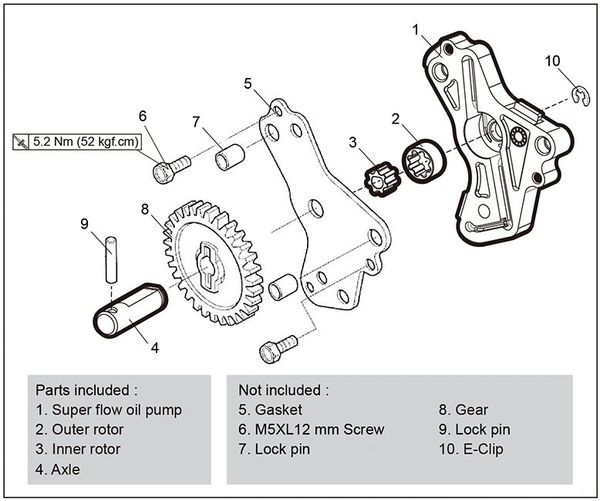 1
10
5
6
7
2
3
5.2 Nm (52 kgf.cm)
8
9
4

Parts included :
1. Super flow oil pump
2. Outer rotor
3. Inner rotor
4. Axle

Not included :
5. Gasket
6. M5XL12 mm Screw
7. Lock pin

8. Gear
9. Lock pin
10. E-Clip