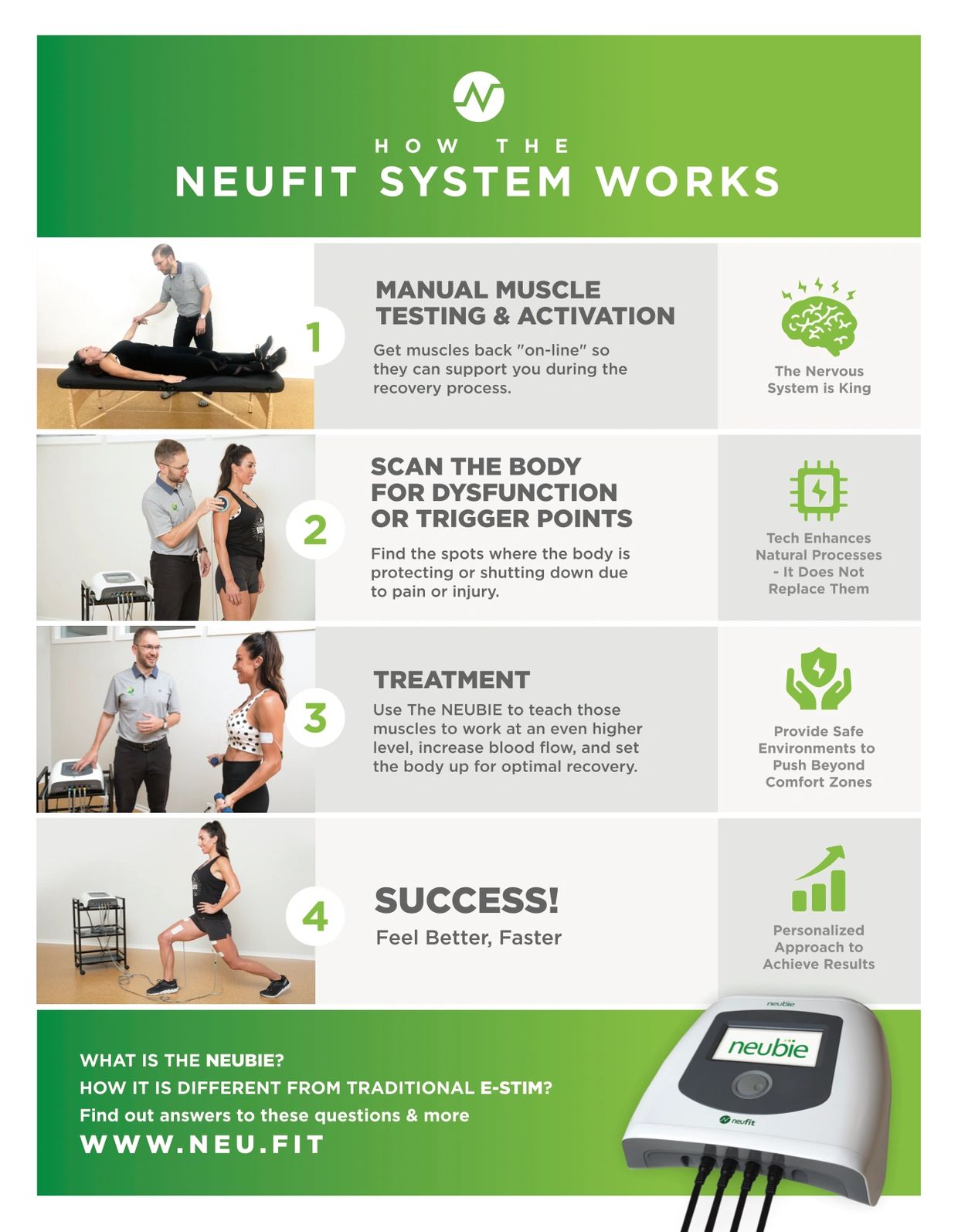 HOW THE
NEUFIT SYSTEM WORKS

1

MANUAL MUSCLE TESTING & ACTIVATION

Get muscles back "on-line" so they can support you during the recovery process.

The Nervous System is King

2

SCAN THE BODY FOR DYSFUNCTION OR TRIGGER POINTS

Find the spots where the body is protecting or shutting down due to pain or injury.

Tech Enhances Natural Processes - It Does Not Replace Them

3

TREATMENT

Use The NEUBIE to teach those muscles to work at an even higher level, increase blood flow, and set the body up for optimal recovery.

Provide Safe Environments to Push Beyond Comfort Zones

4

SUCCESS!

Feel Better, Faster

Personalized Approach to Achieve Results

WHAT IS THE NEUBIE?
HOW IT IS DIFFERENT FROM TRADITIONAL E-STIM?
Find out answers to these questions & more
WWW.NEU.FIT

neubie
neubie
neufit