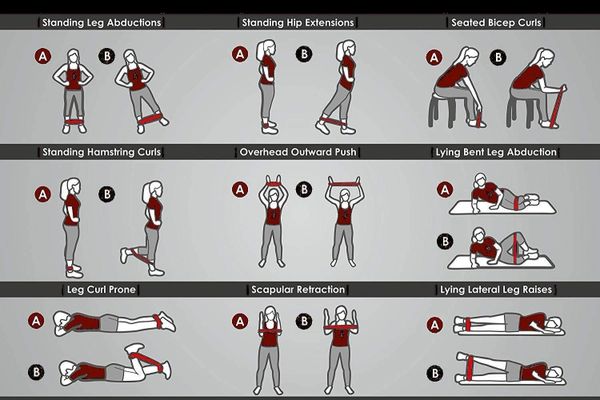 Standing Leg Abductions

A B

Standing Hip Extensions

A B

Seated Bicep Curls

A B

Standing Hamstring Curls

A B

Overhead Outward Push

A B

Lying Bent Leg Abduction

A

B

Leg Curl Prone

A

B

Scapular Retraction

A B

Lying Lateral Leg Raises

A

B