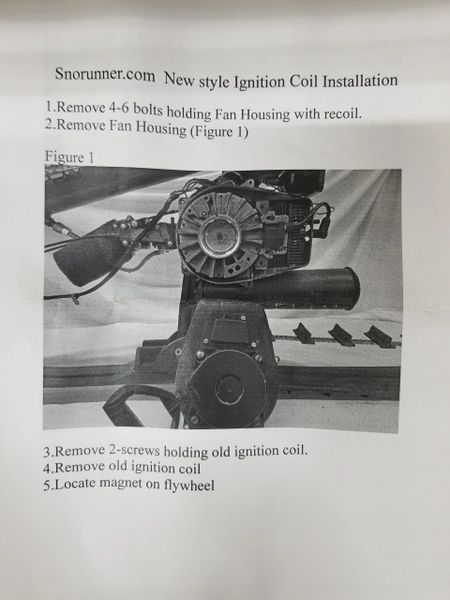 Snorunner.com  New style Ignition Coil Installation

1.Remove 4-6 bolts holding Fan Housing with recoil.
2.Remove Fan Housing (Figure 1)

Figure 1

3.Remove 2-screws holding old ignition coil.
4.Remove old ignition coil
5.Locate magnet on flywheel