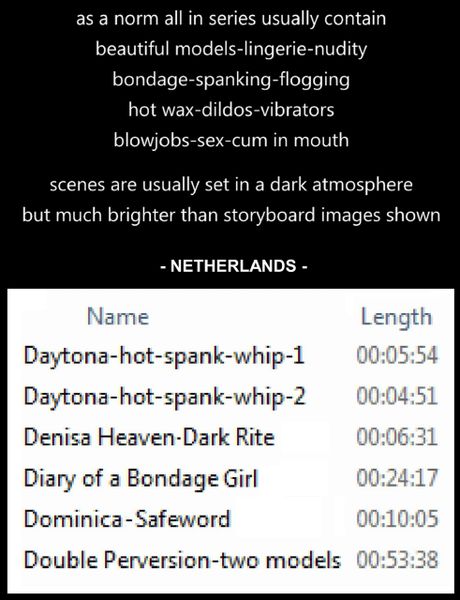 as a norm all in series usually contain
beautiful models-lingerie-nudity
bondage-spanking-flogging
hot wax-dildos-vibrators
blowjobs-sex-cum in mouth

scenes are usually set in a dark atmosphere
but much brighter than storyboard images shown

- NETHERLANDS -

| Name | Length |
|---|---|
| Daytona-hot-spank-whip-1 | 00:05:54 |
| Daytona-hot-spank-whip-2 | 00:04:51 |
| Denisa Heaven-Dark Rite | 00:06:31 |
| Diary of a Bondage Girl | 00:24:17 |
| Dominica-Safeword | 00:10:05 |
| Double Perversion-two models | 00:53:38 |