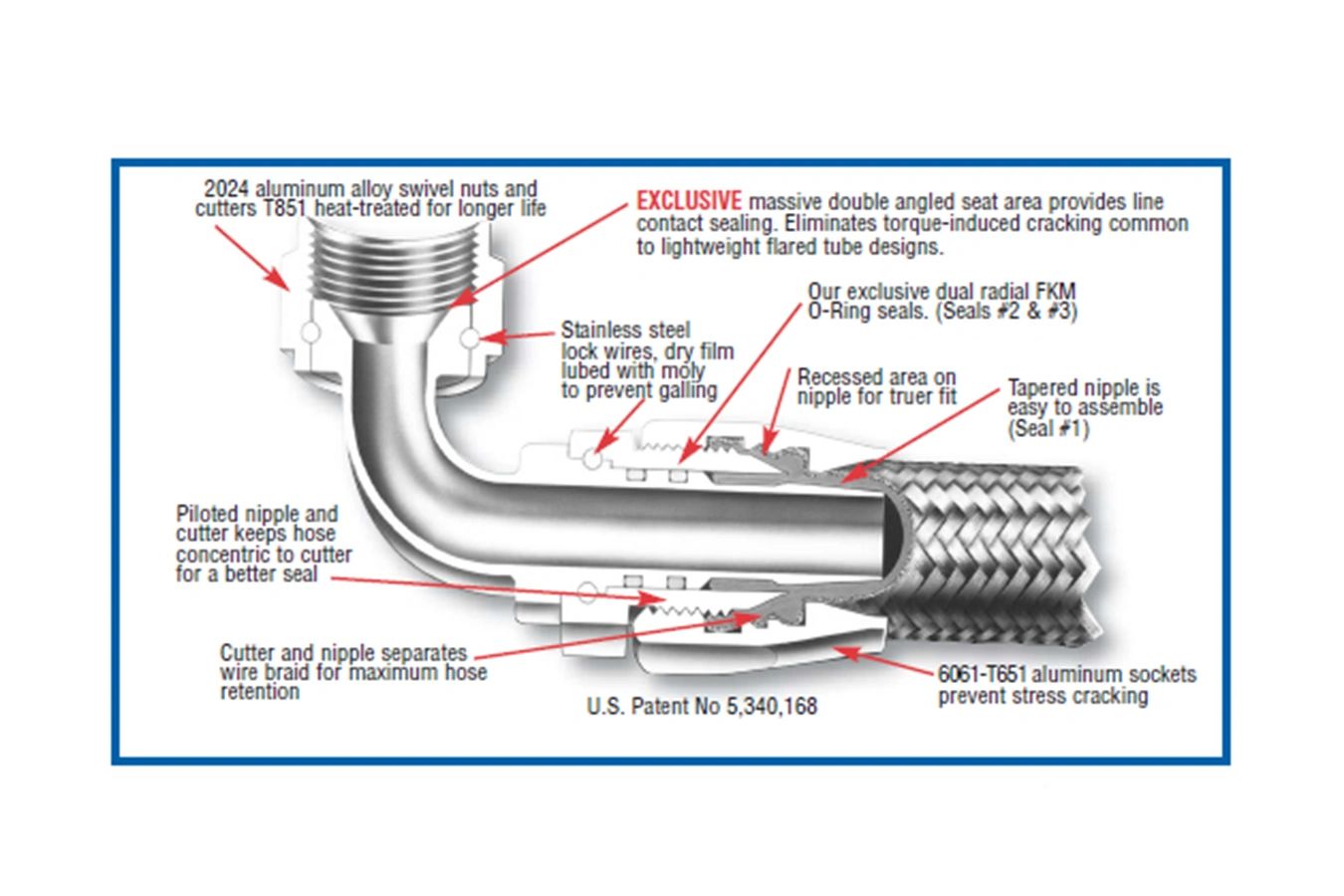 2024 aluminum alloy swivel nuts and cutters T851 heat-treated for longer life

EXCLUSIVE massive double angled seat area provides line contact sealing. Eliminates torque-induced cracking common to lightweight flared tube designs.

Our exclusive dual radial FKM O-Ring seals. (Seals #2 & #3)

Stainless steel lock wires, dry film lubed with moly to prevent galling

Recessed area on nipple for truer fit

Tapered nipple is easy to assemble (Seal #1)

Piloted nipple and cutter keeps hose concentric to cutter for a better seal

Cutter and nipple separates wire braid for maximum hose retention

U.S. Patent No 5,340,168

6061-T651 aluminum sockets prevent stress cracking