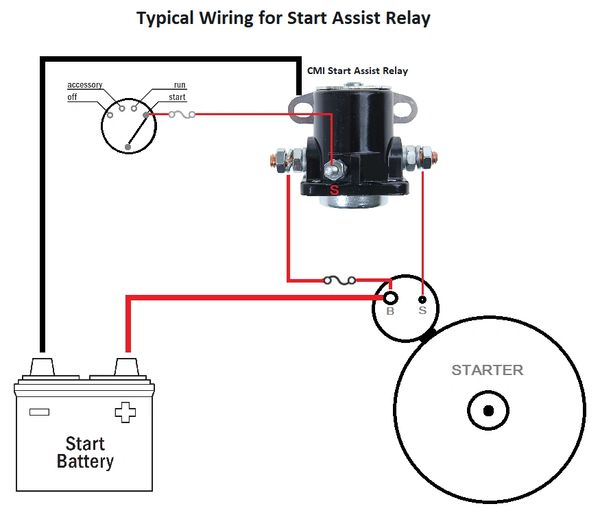 Typical Wiring for Start Assist Relay

CMI Start Assist Relay

accessory
off
run
start

S

B
S

STARTER

Start
Battery