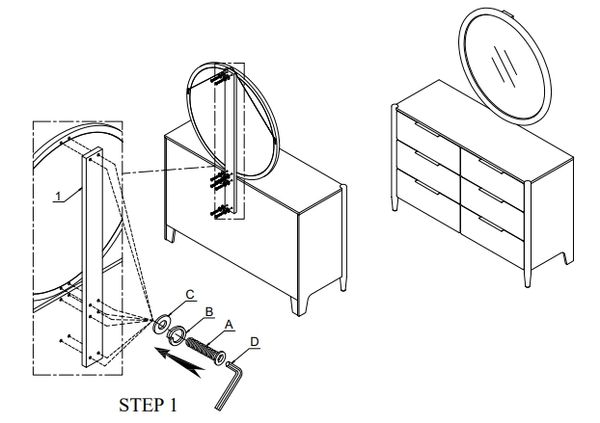 1

C

B

A

D

STEP 1