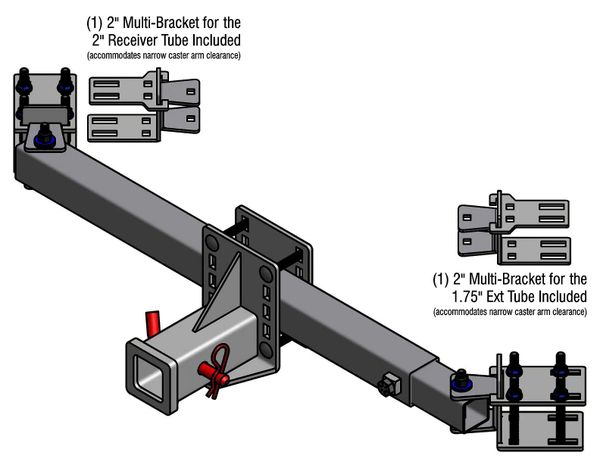 (1) 2" Multi-Bracket for the 2" Receiver Tube Included
(accommodates narrow caster arm clearance)

(1) 2" Multi-Bracket for the 1.75" Ext Tube Included
(accommodates narrow caster arm clearance)