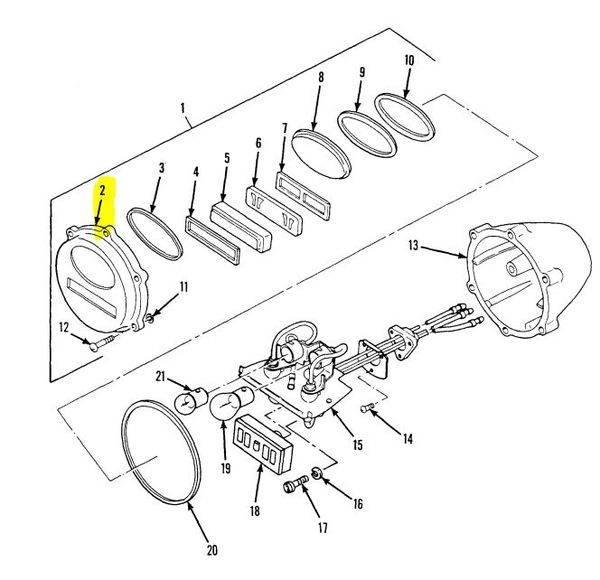 1
2
3
4
5
6
7
8
9
10
11
12
13
14
15
16
17
18
19
20
21