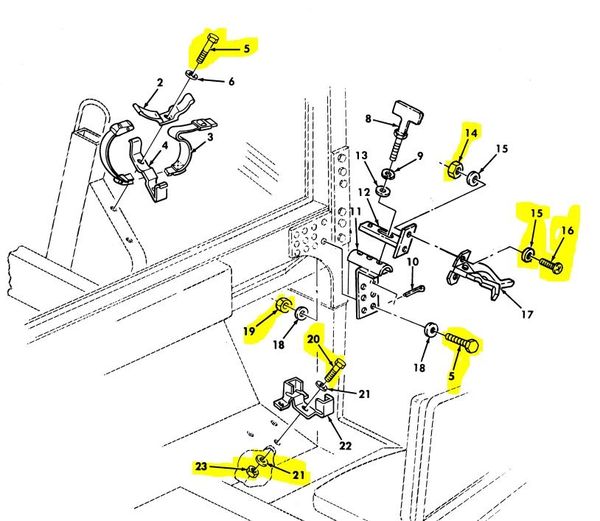 5
6
2
4
3
8
14
15
13
9
12
11
15
16
10
17
19
18
20
18
5
21
22
23
21