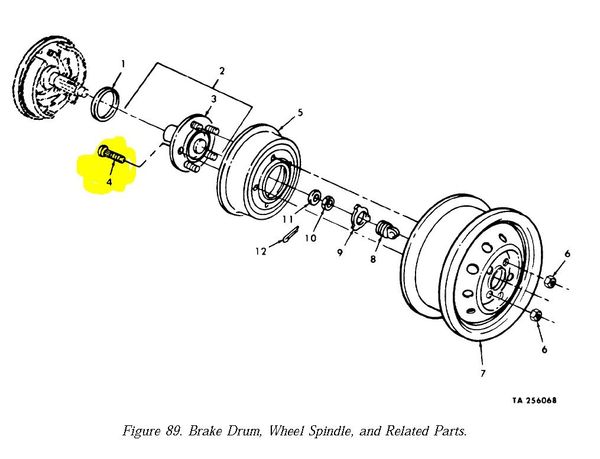 1
2
3
4
5
11
10
9
8
12
6
6
7

TA 256068

Figure 89. Brake Drum, Wheel Spindle, and Related Parts.