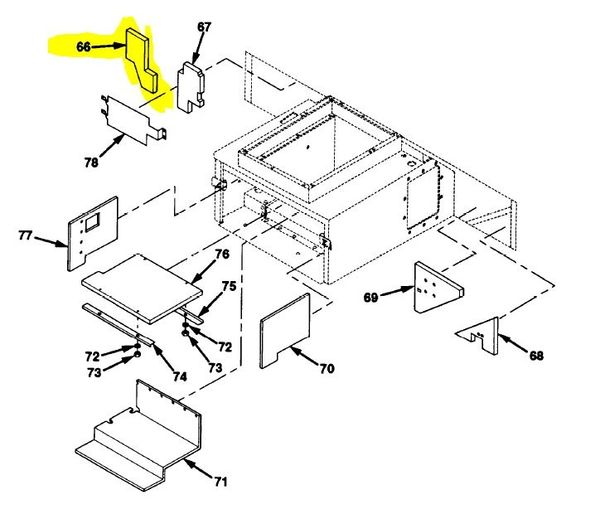 66
67
78
77
76
75
72
73
72
73
74
70
69
68
71