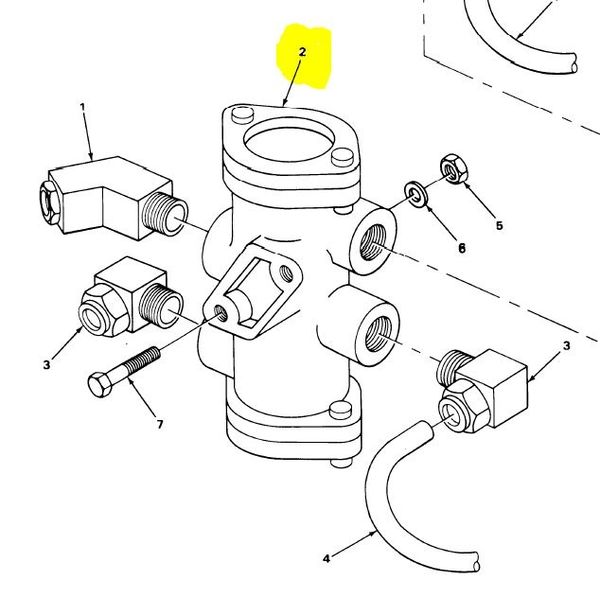 2
1
5
6
3
3
7
4