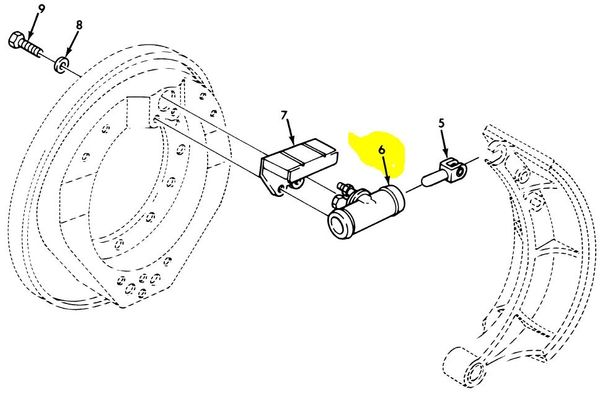 9
8
7
6
5