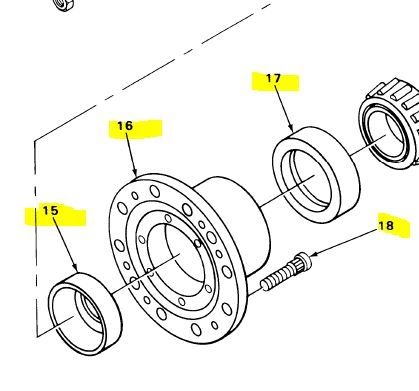 17

16

15

18