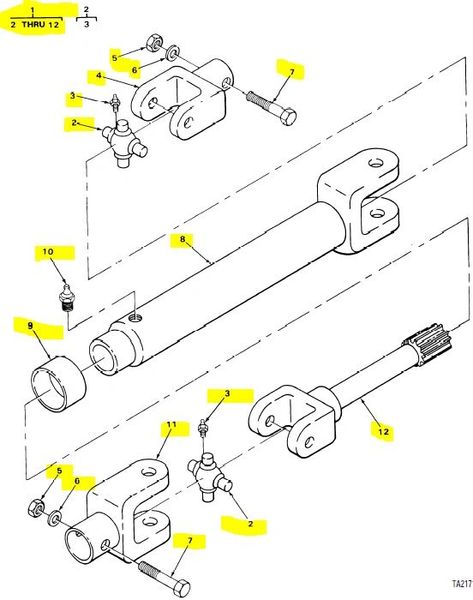 1
2 THRU 12
2
3
5
6
4
7
3
2
8
10
9
3
11
12
5
6
2
7
TA217