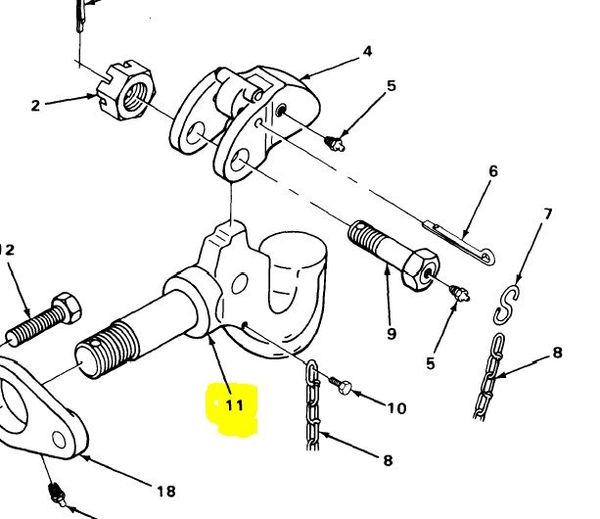 4
2
5
6
7
12
9
5
8
11
10
8
18