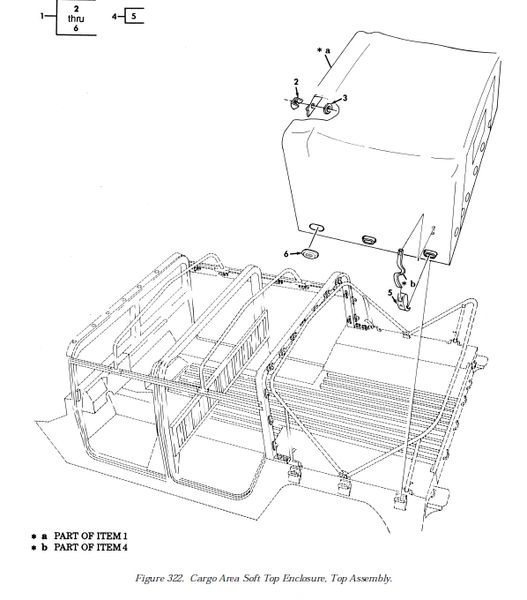 1 2 thru 6

4 5

* a

2

3

6

* b

5

* a PART OF ITEM 1
* b PART OF ITEM 4

Figure 322. Cargo Area Soft Top Enclosure, Top Assembly.