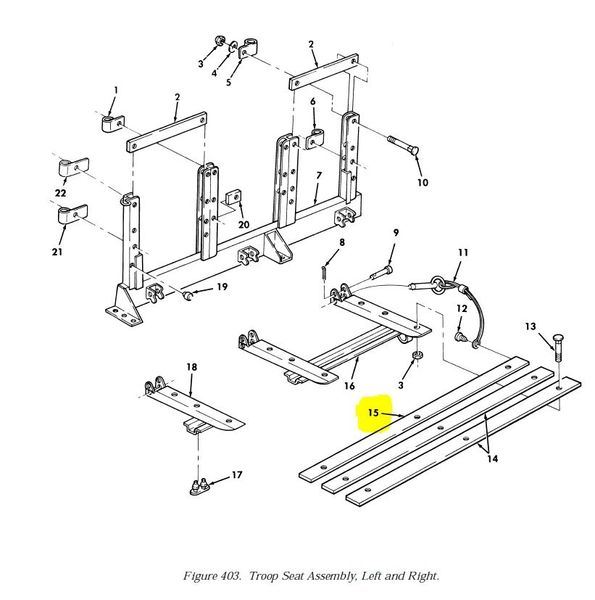 3
4
5
2
1
2
6
10
22
7
20
21
8
9
11
19
12
13
18
16
3
15
14
17

Figure 403. Troop Seat Assembly, Left and Right.