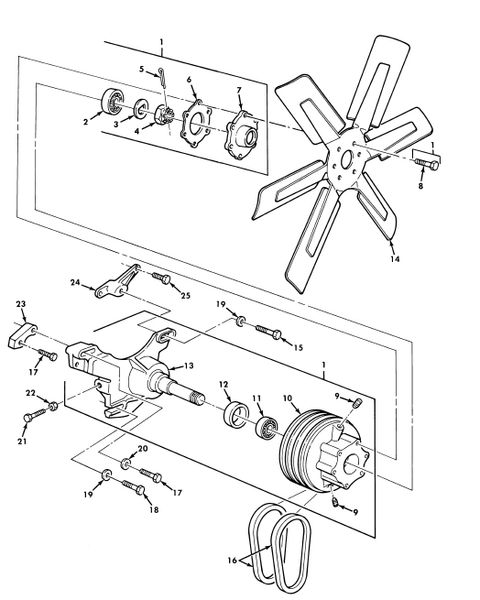 1
5
6
7
2
3
4
1
8
14
24
25
23
19
15
17
13
1
22
12
11
10
9
21
20
19
17
18
9
16