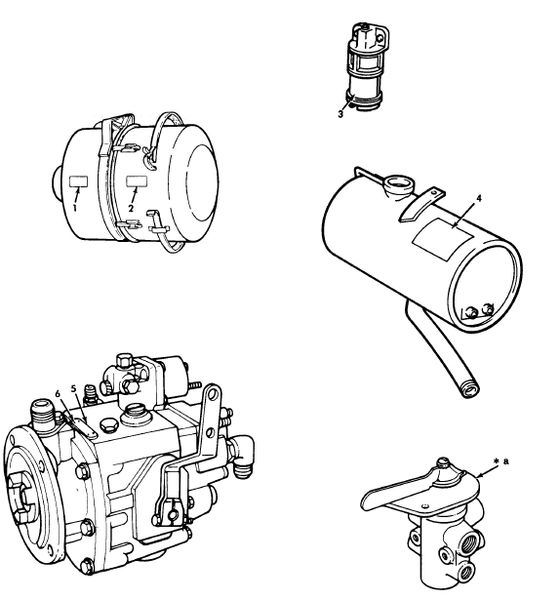 3

1

2

4

6

5

* a