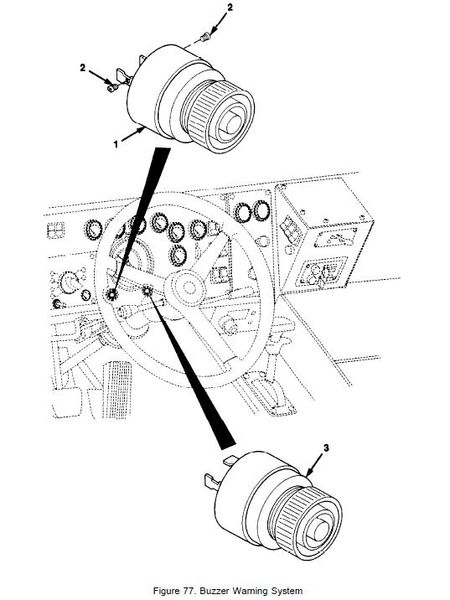 2

2

1

3

Figure 77. Buzzer Warning System