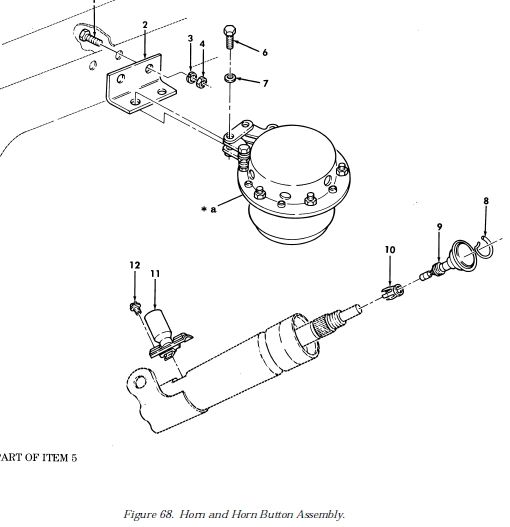 2

3

4

6

7

* a

8

9

10

12

11

ART OF ITEM 5

Figure 68. Horn and Horn Button Assembly.