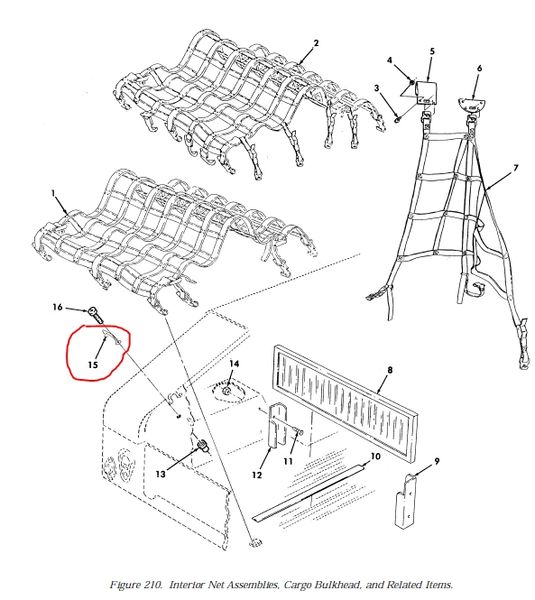 2
4
5
6
3
7
1
16
15
14
8
13
12
11
10
9

Figure 210. Interior Net Assemblies, Cargo Bulkhead, and Related Items.