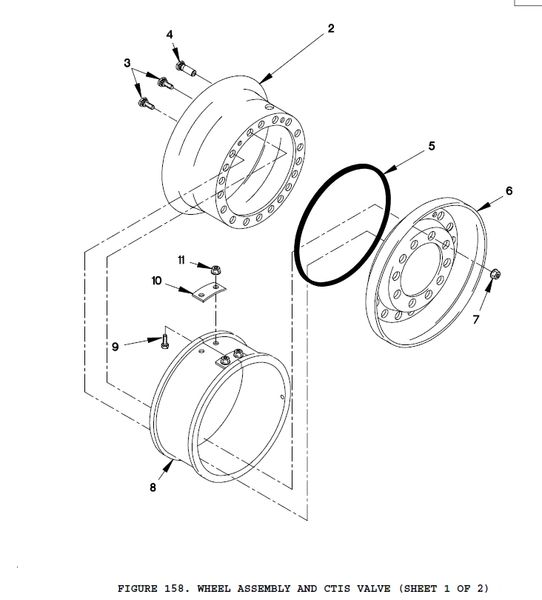 4
2
3
5
6
11
10
7
9
8

FIGURE 158. WHEEL ASSEMBLY AND CTIS VALVE (SHEET 1 OF 2)