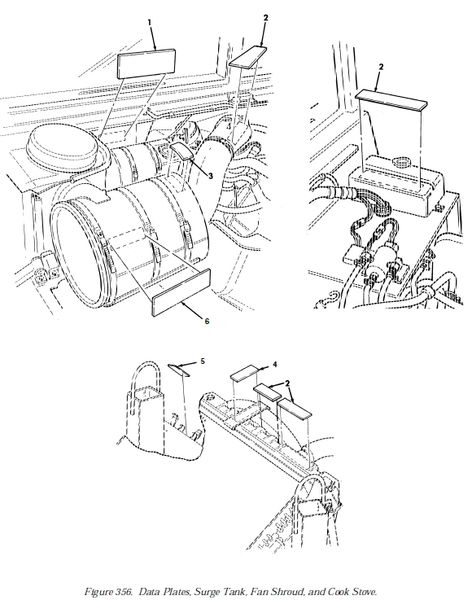 1
2
3
6
2
5
4
2
Figure 356. Data Plates, Surge Tank, Fan Shroud, and Cook Stove.