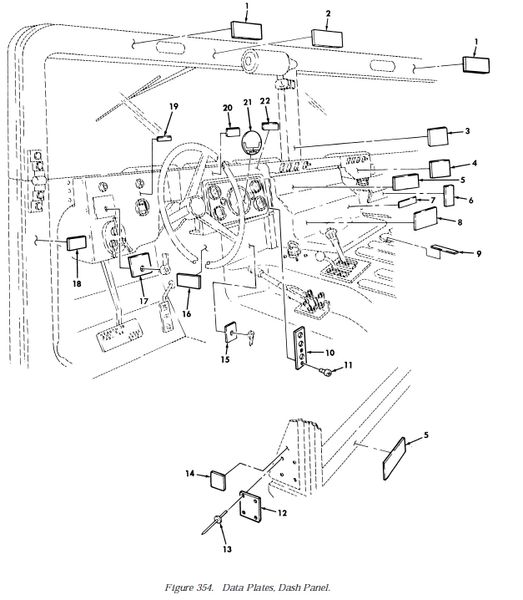 1
2
1
19
20
21
22
3
4
5
6
7
8
9
18
17
16
15
10
11
5
14
12
13

Figure 354. Data Plates, Dash Panel.