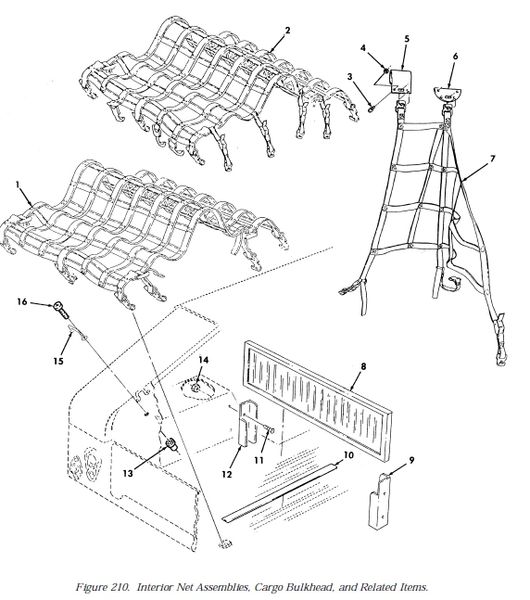 2
4
5
6
3
7
1
16
15
14
8
13
12
11
10
9

Figure 210. Interior Net Assemblies, Cargo Bulkhead, and Related Items.