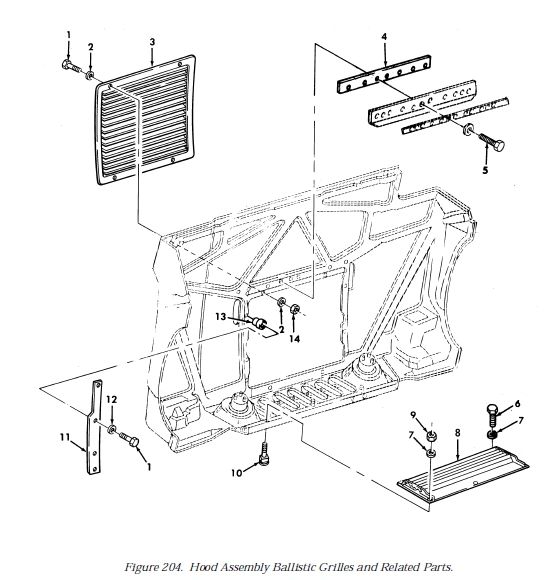 1
2
3
4
5
13
2
14
12
11
1
10
9
7
8
6
7

Figure 204. Hood Assembly Ballistic Grilles and Related Parts.