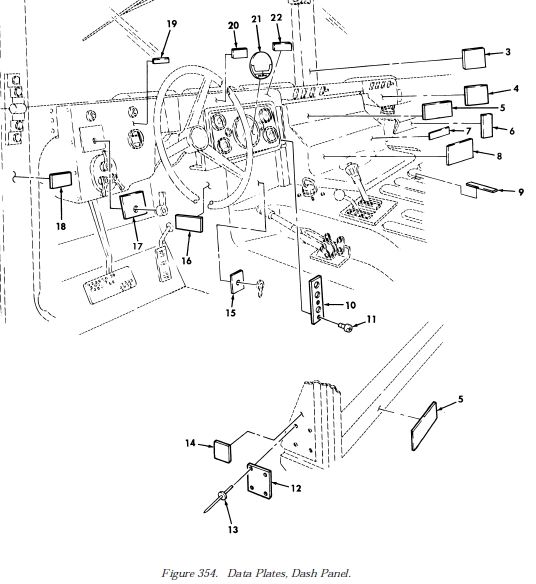 19
20
21
22
3
4
5
6
7
8
9
18
17
16
15
10
11
5
14
12
13

Figure 354. Data Plates, Dash Panel.