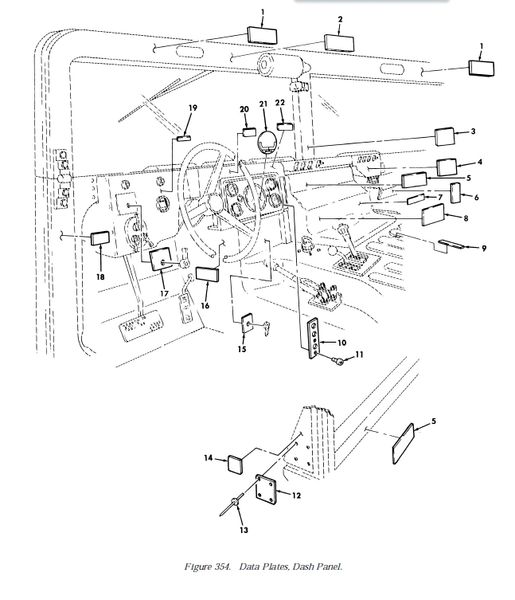 1
2
1
19
20
21
22
3
4
5
6
7
8
9
18
17
16
15
10
11
5
14
12
13

Figure 354. Data Plates, Dash Panel.