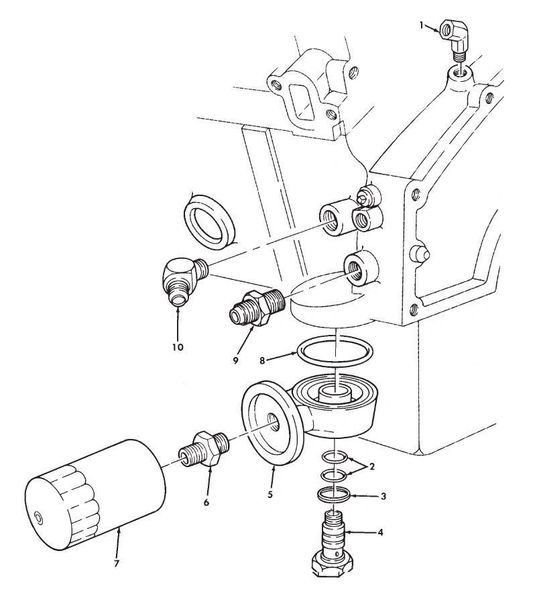 1
10
9
8
2
3
4
5
6
7