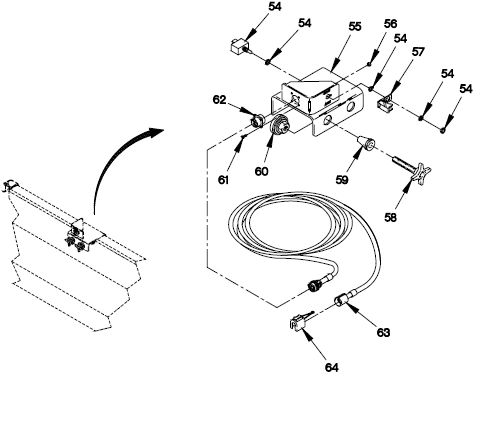 54
54
55
56
54
57
54
54
62
61
60
59
58
63
64