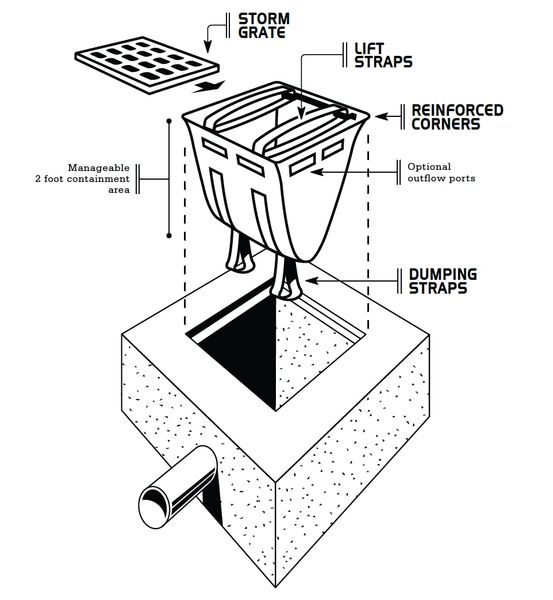 STORM GRATE

LIFT STRAPS

REINFORCED CORNERS

Manageable 2 foot containment area

Optional outflow ports

DUMPING STRAPS