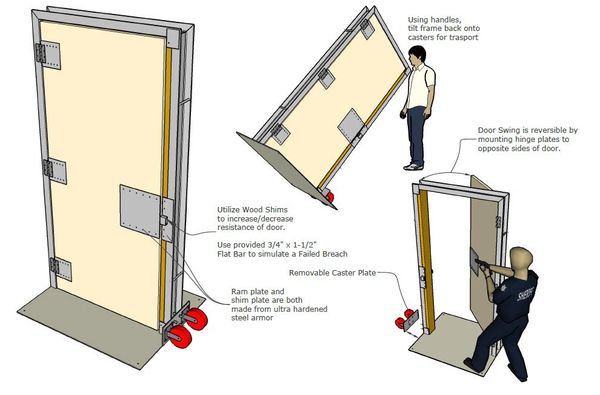 Using handles, tilt frame back onto casters for trasport

Door Swing is reversible by mounting hinge plates to opposite sides of door.

Utilize Wood Shims to increase/decrease resistance of door.

Use provided 3/4" x 1-1/2" Flat Bar to simulate a Failed Breach

Removable Caster Plate

Ram plate and shim plate are both made from ultra hardened steel armor

SHERIFF