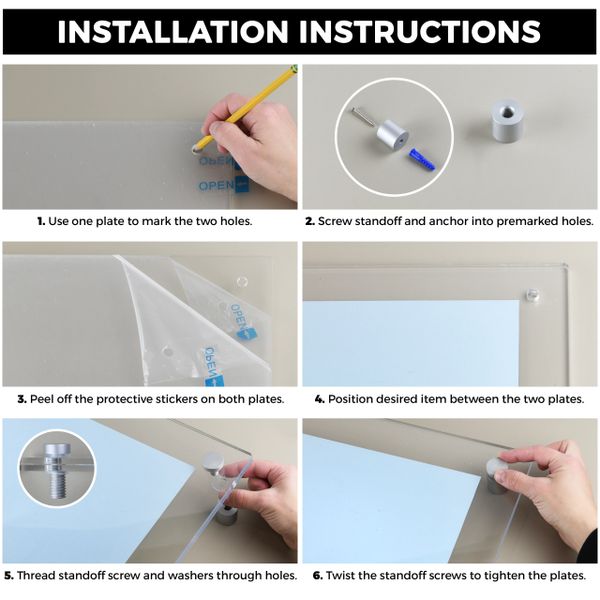 INSTALLATION INSTRUCTIONS

OPEN

OPEN

1. Use one plate to mark the two holes.

2. Screw standoff and anchor into premarked holes.

OPEN

OPEN

3. Peel off the protective stickers on both plates.

4. Position desired item between the two plates.

5. Thread standoff screw and washers through holes.

6. Twist the standoff screws to tighten the plates.