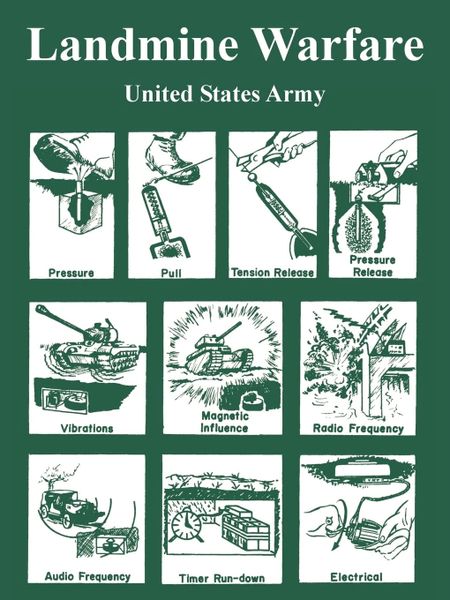 Landmine Warfare

United States Army

Pressure

Pull

Tension Release

Pressure Release

Vibrations

Magnetic Influence

Radio Frequency

Audio Frequency

Timer Run-down

Electrical