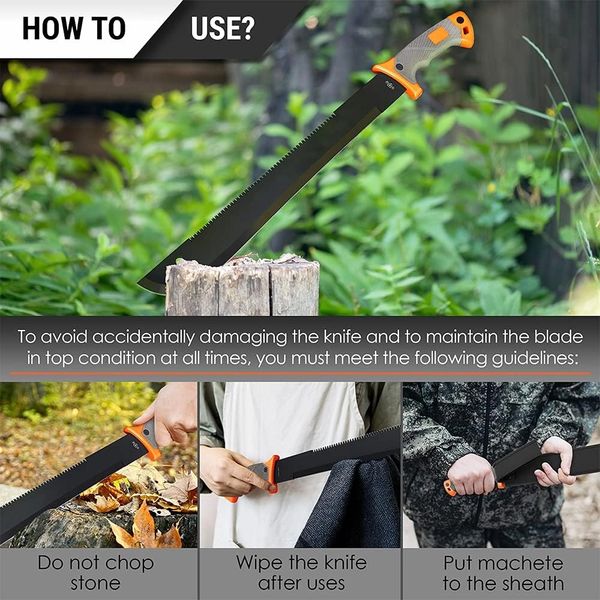 HOW TO USE?

To avoid accidentally damaging the knife and to maintain the blade in top condition at all times, you must meet the following guidelines:

Do not chop stone

Wipe the knife after uses

Put machete to the sheath