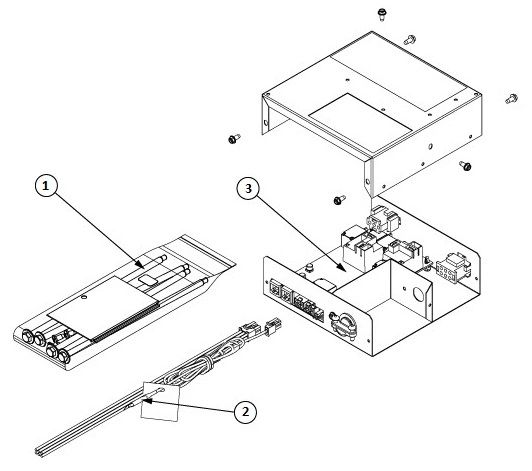 1

3

2