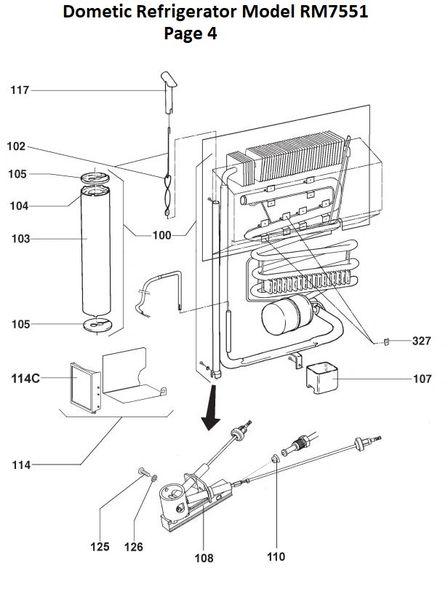 Dometic Refrigerator Model RM7551
Page 4

117
102
105
104
103
100
105
327
114C
107
114
125
126
108
110