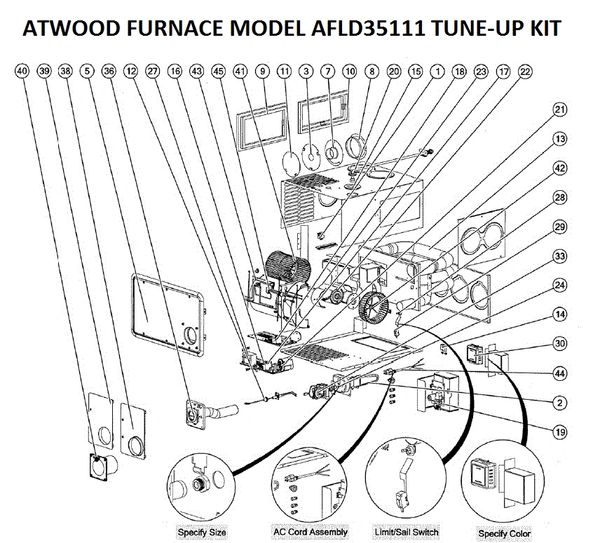 ATWOOD FURNACE MODEL AFLD35111 TUNE-UP KIT

40 39 38 5 36 12 27 16 43 45 41 9 11 3 7 10 8 20 15 1 18 23 17 22

21
13
42
28
29
33
24
14
30
44
2
19

Specify Size
AC Cord Assembly
Limit/Sail Switch
Specify Color